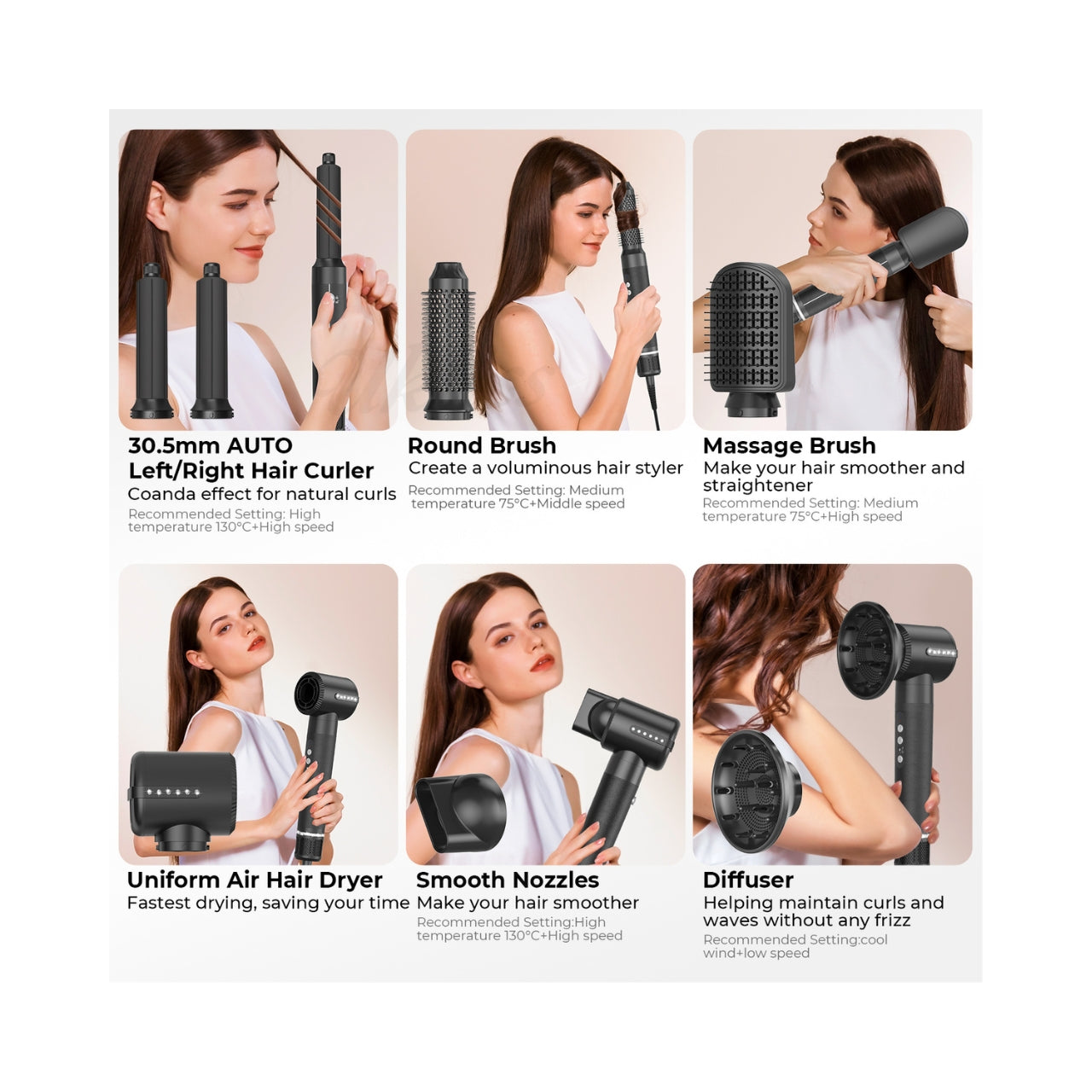 30.5mm AUTO Left/Right Hair Curler
Coanda effect for natural curls
Recommended Setting: High temperature 130°C+High speed

Round Brush
Create a voluminous hair styler
Recommended Setting: Medium temperature 75°C+Middle speed

Massage Brush
Make your hair smoother and straightener
Recommended Setting: Medium temperature 75°C+High speed

Uniform Air Hair Dryer
Fastest drying, saving your time

Smooth Nozzles
Make your hair smoother
Recommended Setting:High temperature 130°C+High speed

Diffuser
Helping maintain curls and waves without any frizz
Recommended Setting:cool wind+low speed